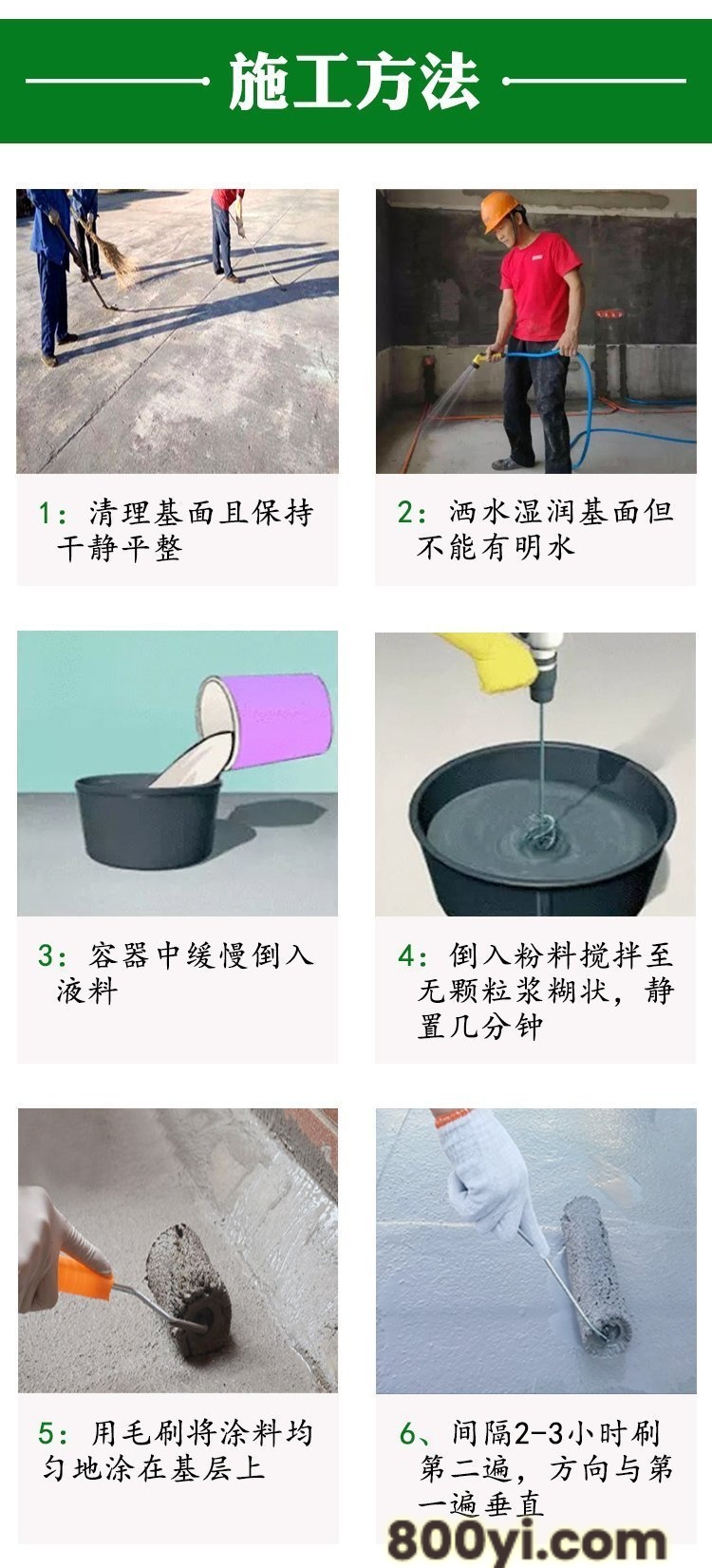 施工方法

1：清理基面且保持干静平整

2：洒水湿润基面但不能有明水

3：容器中缓慢倒入液料

4：倒入粉料搅拌至无颗粒浆糊状，静置几分钟

5：用毛刷将涂料均匀地涂在基层上

6、间隔2-3小时刷第二遍，方向与第一遍垂直

800yi.com