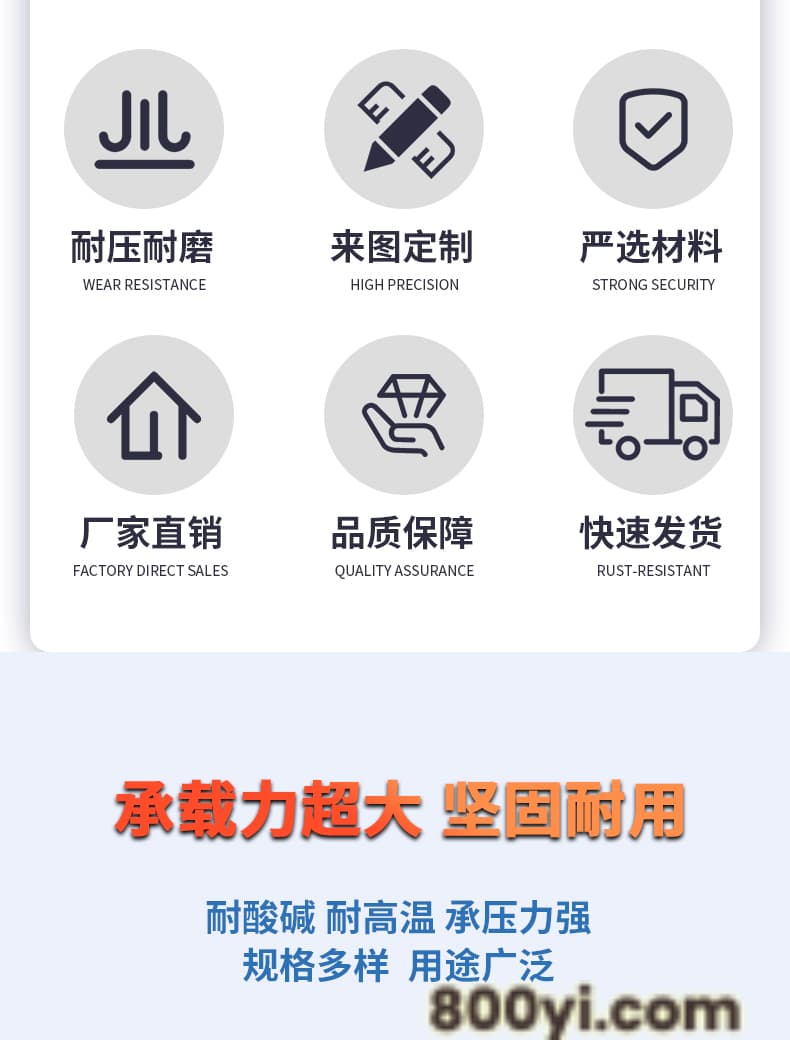 耐压耐磨
WEAR RESISTANCE

来图定制
HIGH PRECISION

严选材料
STRONG SECURITY

厂家直销
FACTORY DIRECT SALES

品质保障
QUALITY ASSURANCE

快速发货
RUST-RESISTANT

承载力超大 坚固耐用

耐酸碱 耐高温 承压力强
规格多样 用途广泛

800yi.com